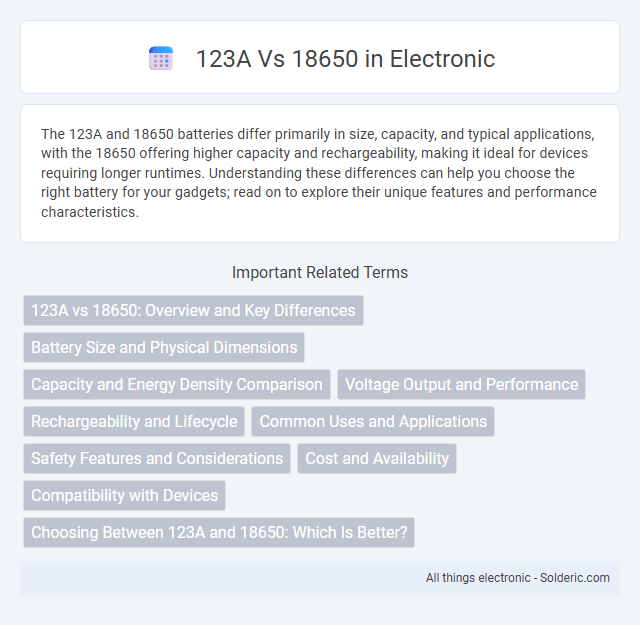 123A Vs 18650 in Electronic

The 123A and 18650 batteries differ primarily in size, capacity, and typical applications, with the 18650 offering higher capacity and rechargeability, making it ideal for devices requiring longer runtimes. Understanding these differences can help you choose the right battery for your gadgets; read on to explore their unique features and performance characteristics.

Important Related Terms

123A vs 18650: Overview and Key Differences

Battery Size and Physical Dimensions

Capacity and Energy Density Comparison

Voltage Output and Performance

Rechargeability and Lifecycle

Common Uses and Applications

Safety Features and Considerations

Cost and Availability

Compatibility with Devices

Choosing Between 123A and 18650: Which Is Better?

All things electronic - Solderic.com