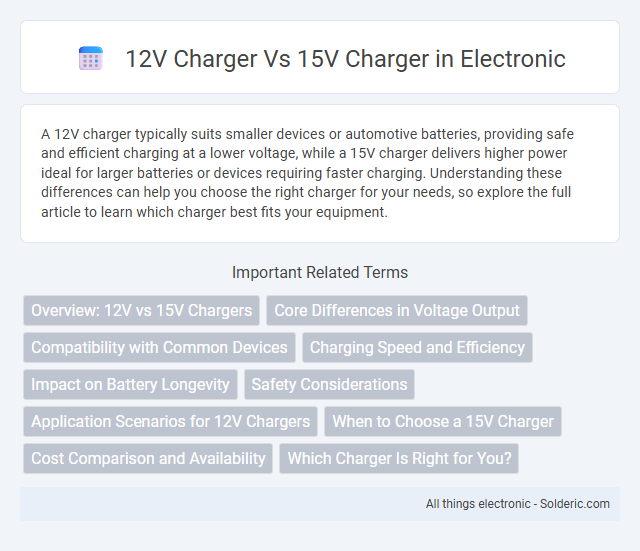 12V Charger Vs 15V Charger in Electronic

A 12V charger typically suits smaller devices or automotive batteries, providing safe and efficient charging at a lower voltage, while a 15V charger delivers higher power ideal for larger batteries or devices requiring faster charging. Understanding these differences can help you choose the right charger for your needs, so explore the full article to learn which charger best fits your equipment.

Important Related Terms

Overview: 12V vs 15V Chargers
Core Differences in Voltage Output
Compatibility with Common Devices
Charging Speed and Efficiency
Impact on Battery Longevity
Safety Considerations
Application Scenarios for 12V Chargers
When to Choose a 15V Charger
Cost Comparison and Availability
Which Charger Is Right for You?

All things electronic - Solderic.com