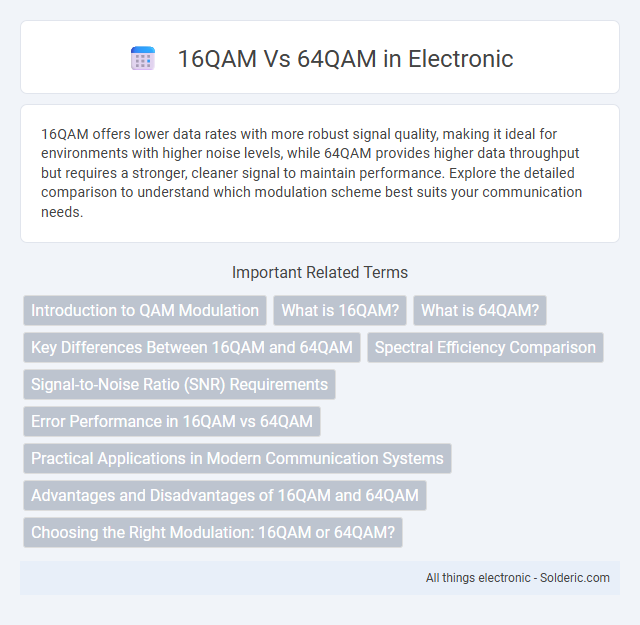 16QAM Vs 64QAM in Electronic

16QAM offers lower data rates with more robust signal quality, making it ideal for environments with higher noise levels, while 64QAM provides higher data throughput but requires a stronger, cleaner signal to maintain performance. Explore the detailed comparison to understand which modulation scheme best suits your communication needs.

Important Related Terms

Introduction to QAM Modulation

What is 16QAM?

What is 64QAM?

Key Differences Between 16QAM and 64QAM

Spectral Efficiency Comparison

Signal-to-Noise Ratio (SNR) Requirements

Error Performance in 16QAM vs 64QAM

Practical Applications in Modern Communication Systems

Advantages and Disadvantages of 16QAM and 64QAM

Choosing the Right Modulation: 16QAM or 64QAM?

All things electronic - Solderic.com