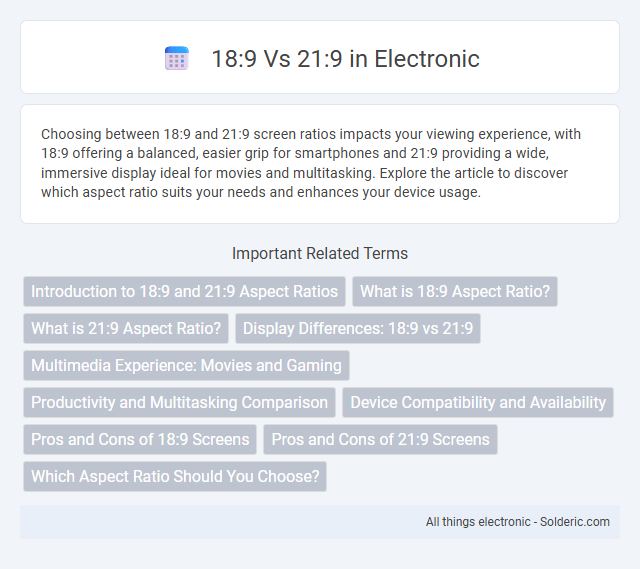 18:9 Vs 21:9 in Electronic

Choosing between 18:9 and 21:9 screen ratios impacts your viewing experience, with 18:9 offering a balanced, easier grip for smartphones and 21:9 providing a wide, immersive display ideal for movies and multitasking. Explore the article to discover which aspect ratio suits your needs and enhances your device usage.

Important Related Terms

Introduction to 18:9 and 21:9 Aspect Ratios
What is 18:9 Aspect Ratio?
What is 21:9 Aspect Ratio?
Display Differences: 18:9 vs 21:9
Multimedia Experience: Movies and Gaming
Productivity and Multitasking Comparison
Device Compatibility and Availability
Pros and Cons of 18:9 Screens
Pros and Cons of 21:9 Screens
Which Aspect Ratio Should You Choose?

All things electronic - Solderic.com