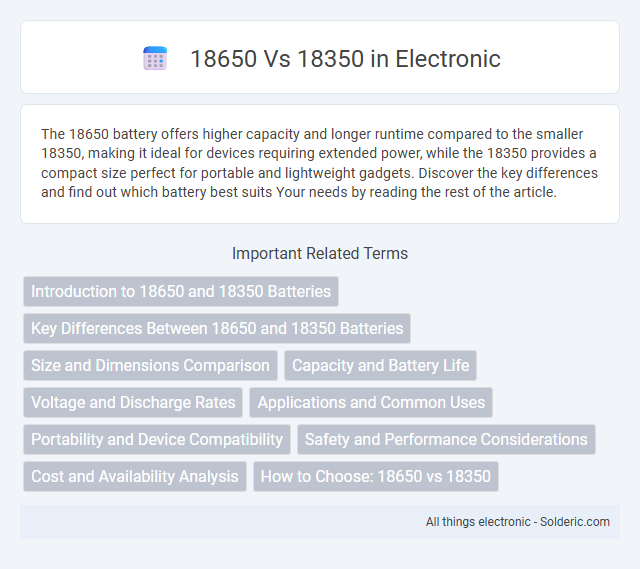 18650 Vs 18350 in Electronic

The 18650 battery offers higher capacity and longer runtime compared to the smaller 18350, making it ideal for devices requiring extended power, while the 18350 provides a compact size perfect for portable and lightweight gadgets. Discover the key differences and find out which battery best suits Your needs by reading the rest of the article.

Important Related Terms

Introduction to 18650 and 18350 Batteries

Key Differences Between 18650 and 18350 Batteries

Size and Dimensions Comparison

Capacity and Battery Life

Voltage and Discharge Rates

Applications and Common Uses

Portability and Device Compatibility

Safety and Performance Considerations

Cost and Availability Analysis

How to Choose: 18650 vs 18350

All things electronic - Solderic.com