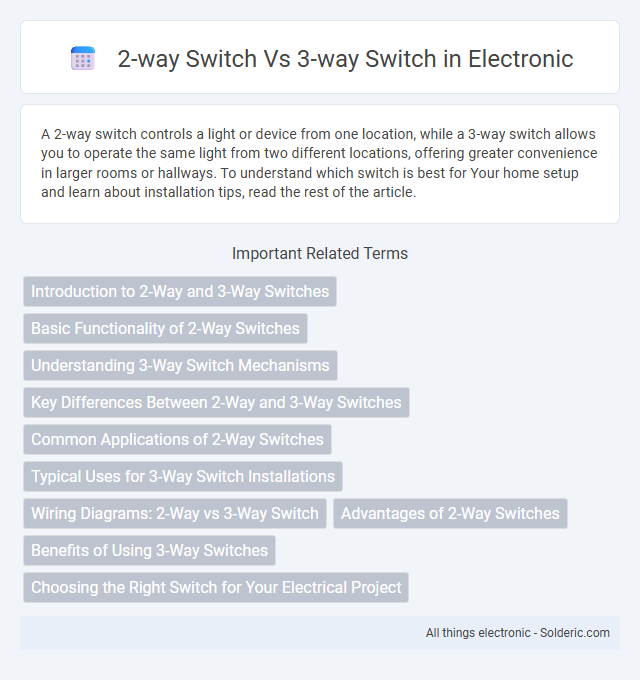 2-way Switch Vs 3-way Switch in Electronic

A 2-way switch controls a light or device from one location, while a 3-way switch allows you to operate the same light from two different locations, offering greater convenience in larger rooms or hallways. To understand which switch is best for Your home setup and learn about installation tips, read the rest of the article.

Important Related Terms

Introduction to 2-Way and 3-Way Switches

Basic Functionality of 2-Way Switches

Understanding 3-Way Switch Mechanisms

Key Differences Between 2-Way and 3-Way Switches

Common Applications of 2-Way Switches

Typical Uses for 3-Way Switch Installations

Wiring Diagrams: 2-Way vs 3-Way Switch

Advantages of 2-Way Switches

Benefits of Using 3-Way Switches

Choosing the Right Switch for Your Electrical Project

All things electronic - Solderic.com