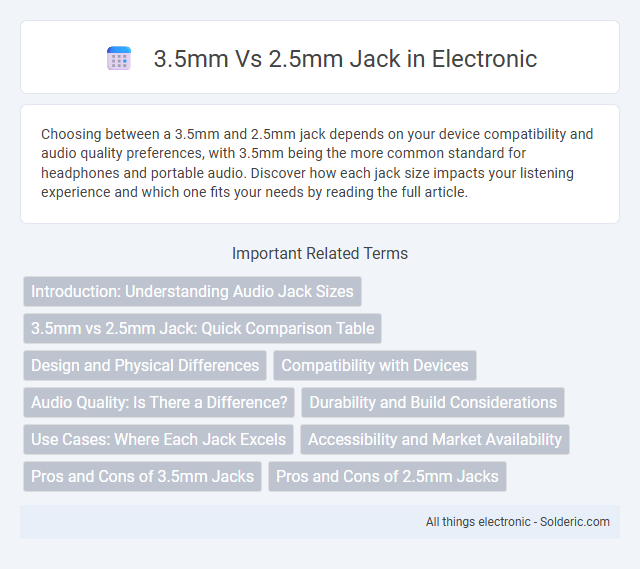 3.5mm Vs 2.5mm Jack in Electronic

Choosing between a 3.5mm and 2.5mm jack depends on your device compatibility and audio quality preferences, with 3.5mm being the more common standard for headphones and portable audio. Discover how each jack size impacts your listening experience and which one fits your needs by reading the full article.

Important Related Terms

Introduction: Understanding Audio Jack Sizes

3.5mm vs 2.5mm Jack: Quick Comparison Table

Design and Physical Differences

Compatibility with Devices

Audio Quality: Is There a Difference?

Durability and Build Considerations

Use Cases: Where Each Jack Excels

Accessibility and Market Availability

Pros and Cons of 3.5mm Jacks

Pros and Cons of 2.5mm Jacks

All things electronic - Solderic.com