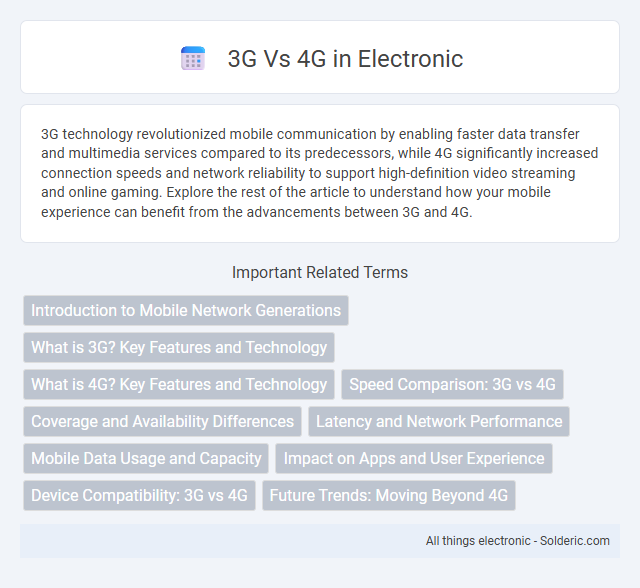 3G Vs 4G in Electronic

3G technology revolutionized mobile communication by enabling faster data transfer and multimedia services compared to its predecessors, while 4G significantly increased connection speeds and network reliability to support high-definition video streaming and online gaming. Explore the rest of the article to understand how your mobile experience can benefit from the advancements between 3G and 4G.

Important Related Terms

Introduction to Mobile Network Generations

What is 3G? Key Features and Technology

What is 4G? Key Features and Technology

Speed Comparison: 3G vs 4G

Coverage and Availability Differences

Latency and Network Performance

Mobile Data Usage and Capacity

Impact on Apps and User Experience

Device Compatibility: 3G vs 4G

Future Trends: Moving Beyond 4G

All things electronic - Solderic.com