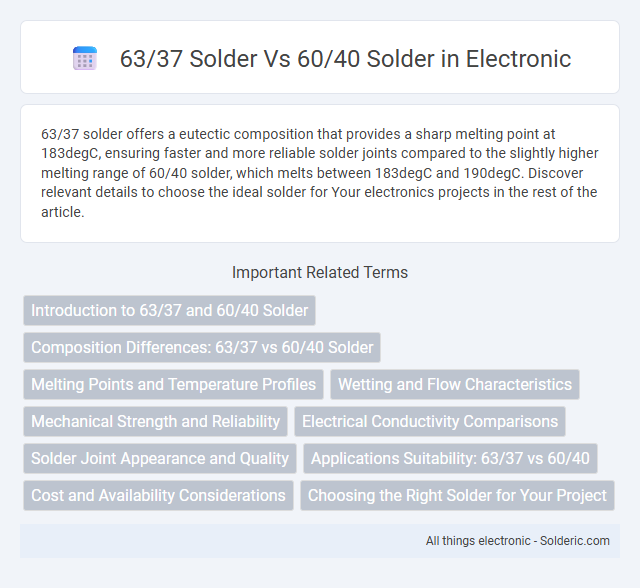 63/37 Solder Vs 60/40 Solder in Electronic

63/37 solder offers a eutectic composition that provides a sharp melting point at 183degC, ensuring faster and more reliable solder joints compared to the slightly higher melting range of 60/40 solder, which melts between 183degC and 190degC. Discover relevant details to choose the ideal solder for Your electronics projects in the rest of the article.

Important Related Terms

Introduction to 63/37 and 60/40 Solder

Composition Differences: 63/37 vs 60/40 Solder

Melting Points and Temperature Profiles

Wetting and Flow Characteristics

Mechanical Strength and Reliability

Electrical Conductivity Comparisons

Solder Joint Appearance and Quality

Applications Suitability: 63/37 vs 60/40

Cost and Availability Considerations

Choosing the Right Solder for Your Project

All things electronic - Solderic.com