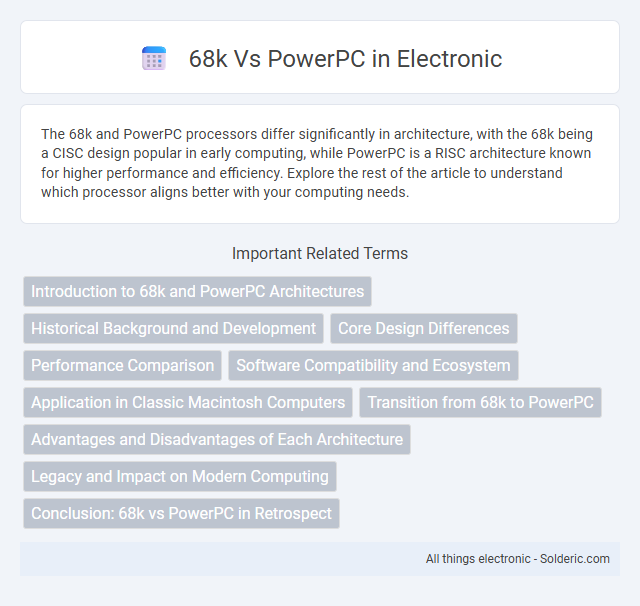 68k Vs PowerPC in Electronic

The 68k and PowerPC processors differ significantly in architecture, with the 68k being a CISC design popular in early computing, while PowerPC is a RISC architecture known for higher performance and efficiency. Explore the rest of the article to understand which processor aligns better with your computing needs.

Important Related Terms

Introduction to 68k and PowerPC Architectures

Historical Background and Development

Core Design Differences

Performance Comparison

Software Compatibility and Ecosystem

Application in Classic Macintosh Computers

Transition from 68k to PowerPC

Advantages and Disadvantages of Each Architecture

Legacy and Impact on Modern Computing

Conclusion: 68k vs PowerPC in Retrospect

All things electronic - Solderic.com