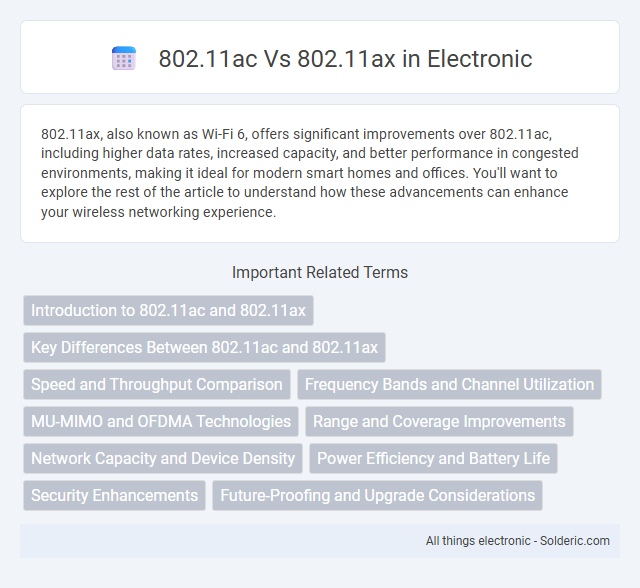 802.11ac Vs 802.11ax in Electronic

802.11ax, also known as Wi-Fi 6, offers significant improvements over 802.11ac, including higher data rates, increased capacity, and better performance in congested environments, making it ideal for modern smart homes and offices. You'll want to explore the rest of the article to understand how these advancements can enhance your wireless networking experience.

Important Related Terms

Introduction to 802.11ac and 802.11ax

Key Differences Between 802.11ac and 802.11ax

Speed and Throughput Comparison

Frequency Bands and Channel Utilization

MU-MIMO and OFDMA Technologies

Range and Coverage Improvements

Network Capacity and Device Density

Power Efficiency and Battery Life

Security Enhancements

Future-Proofing and Upgrade Considerations

All things electronic - Solderic.com