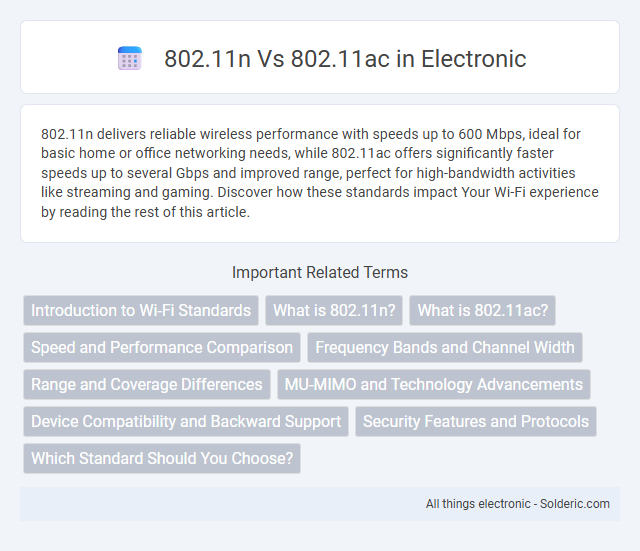 802.11n Vs 802.11ac in Electronic

802.11n delivers reliable wireless performance with speeds up to 600 Mbps, ideal for basic home or office networking needs, while 802.11ac offers significantly faster speeds up to several Gbps and improved range, perfect for high-bandwidth activities like streaming and gaming. Discover how these standards impact Your Wi-Fi experience by reading the rest of this article.

Important Related Terms

Introduction to Wi-Fi Standards
What is 802.11n?
What is 802.11ac?
Speed and Performance Comparison
Frequency Bands and Channel Width
Range and Coverage Differences
MU-MIMO and Technology Advancements
Device Compatibility and Backward Support
Security Features and Protocols
Which Standard Should You Choose?

All things electronic - Solderic.com