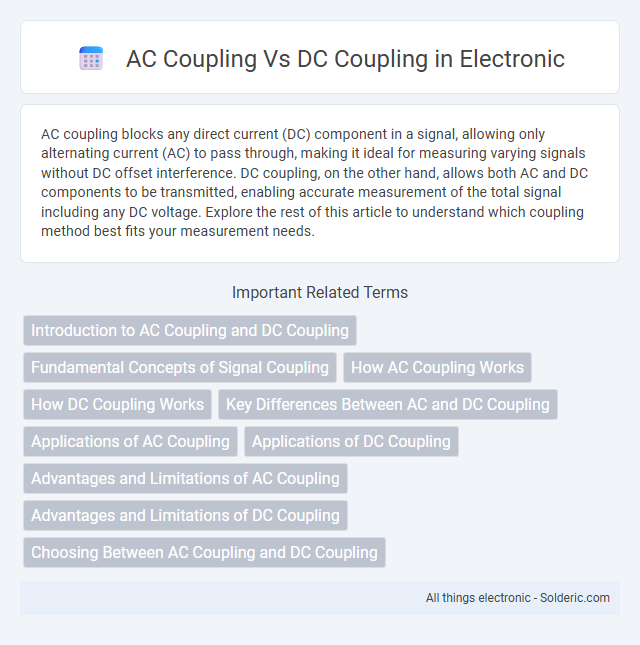 AC Coupling Vs DC Coupling in Electronic

AC coupling blocks any direct current (DC) component in a signal, allowing only alternating current (AC) to pass through, making it ideal for measuring varying signals without DC offset interference. DC coupling, on the other hand, allows both AC and DC components to be transmitted, enabling accurate measurement of the total signal including any DC voltage. Explore the rest of this article to understand which coupling method best fits your measurement needs.

Important Related Terms

Introduction to AC Coupling and DC Coupling

Fundamental Concepts of Signal Coupling

How AC Coupling Works

How DC Coupling Works

Key Differences Between AC and DC Coupling

Applications of AC Coupling

Applications of DC Coupling

Advantages and Limitations of AC Coupling

Advantages and Limitations of DC Coupling

Choosing Between AC Coupling and DC Coupling

All things electronic - Solderic.com