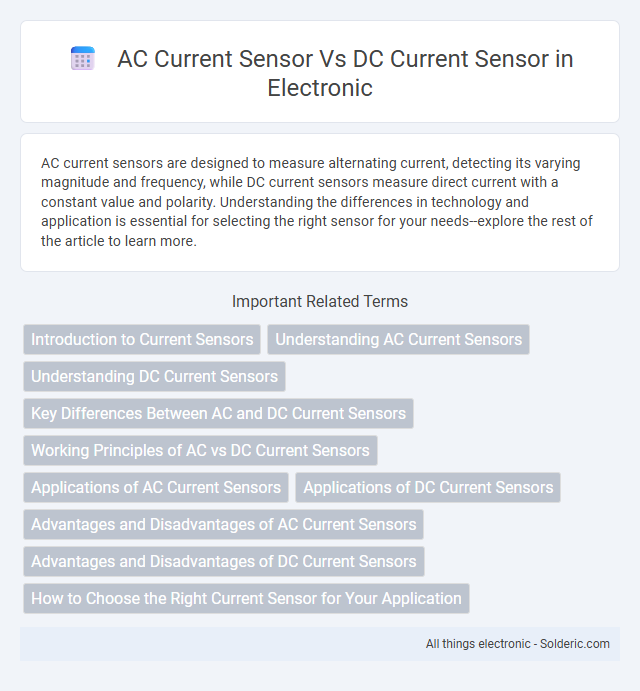 AC Current Sensor Vs DC Current Sensor in Electronic

AC current sensors are designed to measure alternating current, detecting its varying magnitude and frequency, while DC current sensors measure direct current with a constant value and polarity. Understanding the differences in technology and application is essential for selecting the right sensor for your needs--explore the rest of the article to learn more.

Important Related Terms

Introduction to Current Sensors

Understanding AC Current Sensors

Understanding DC Current Sensors

Key Differences Between AC and DC Current Sensors

Working Principles of AC vs DC Current Sensors

Applications of AC Current Sensors

Applications of DC Current Sensors

Advantages and Disadvantages of AC Current Sensors

Advantages and Disadvantages of DC Current Sensors

How to Choose the Right Current Sensor for Your Application

All things electronic - Solderic.com