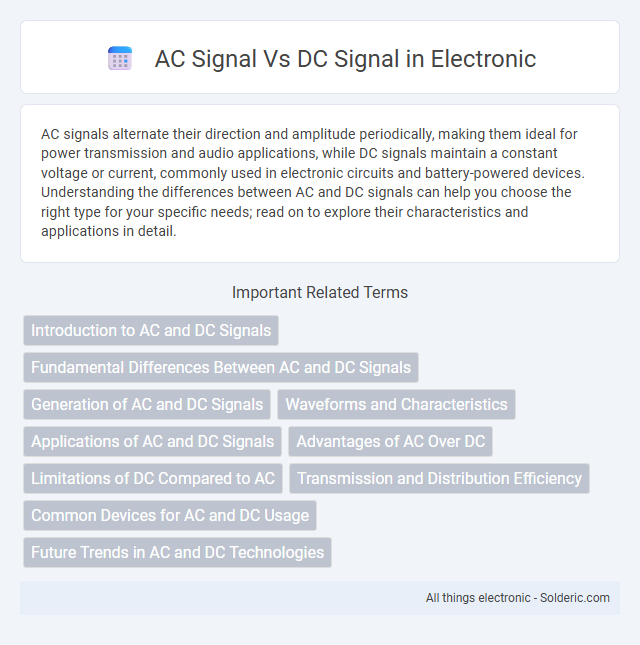 AC Signal Vs DC Signal in Electronic

AC signals alternate their direction and amplitude periodically, making them ideal for power transmission and audio applications, while DC signals maintain a constant voltage or current, commonly used in electronic circuits and battery-powered devices. Understanding the differences between AC and DC signals can help you choose the right type for your specific needs; read on to explore their characteristics and applications in detail.

Important Related Terms

Introduction to AC and DC Signals

Fundamental Differences Between AC and DC Signals

Generation of AC and DC Signals

Waveforms and Characteristics

Applications of AC and DC Signals

Advantages of AC Over DC

Limitations of DC Compared to AC

Transmission and Distribution Efficiency

Common Devices for AC and DC Usage

Future Trends in AC and DC Technologies

All things electronic - Solderic.com