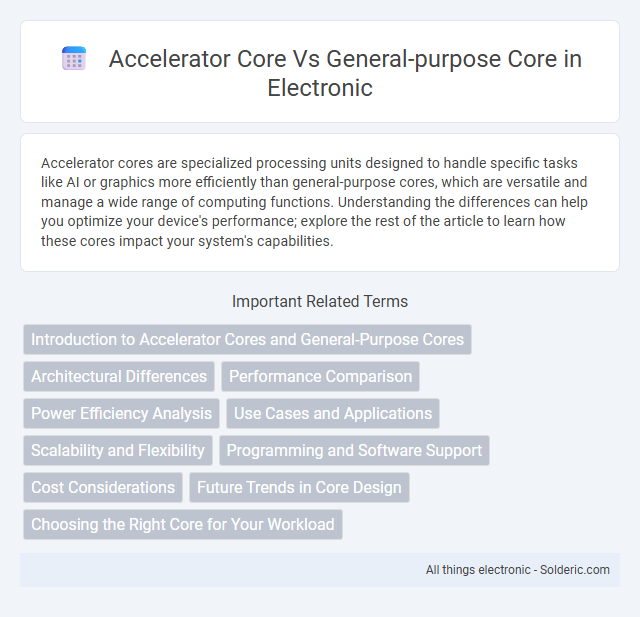 Accelerator Core Vs General-purpose Core in Electronic

Accelerator cores are specialized processing units designed to handle specific tasks like AI or graphics more efficiently than general-purpose cores, which are versatile and manage a wide range of computing functions. Understanding the differences can help you optimize your device's performance; explore the rest of the article to learn how these cores impact your system's capabilities.

Important Related Terms

Introduction to Accelerator Cores and General-Purpose Cores

Architectural Differences

Performance Comparison

Power Efficiency Analysis

Use Cases and Applications

Scalability and Flexibility

Programming and Software Support

Cost Considerations

Future Trends in Core Design

Choosing the Right Core for Your Workload

All things electronic - Solderic.com