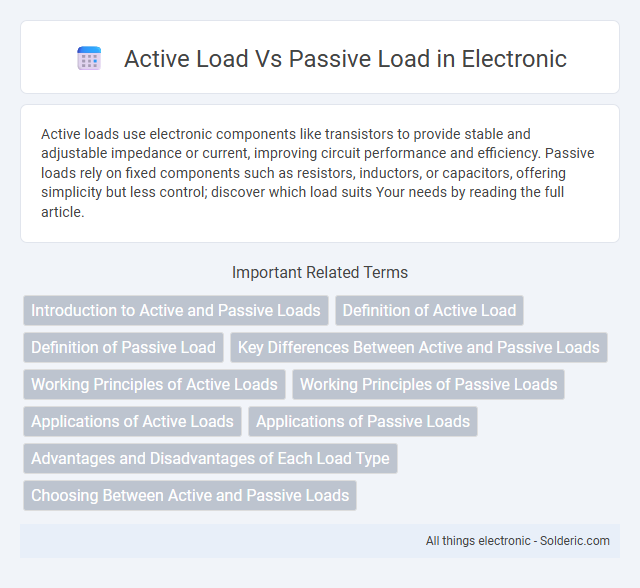 Active Load Vs Passive Load in Electronic

Active loads use electronic components like transistors to provide stable and adjustable impedance or current, improving circuit performance and efficiency. Passive loads rely on fixed components such as resistors, inductors, or capacitors, offering simplicity but less control; discover which load suits Your needs by reading the full article.

Important Related Terms

Introduction to Active and Passive Loads
Definition of Active Load
Definition of Passive Load
Key Differences Between Active and Passive Loads
Working Principles of Active Loads
Working Principles of Passive Loads
Applications of Active Loads
Applications of Passive Loads
Advantages and Disadvantages of Each Load Type
Choosing Between Active and Passive Loads

All things electronic - Solderic.com