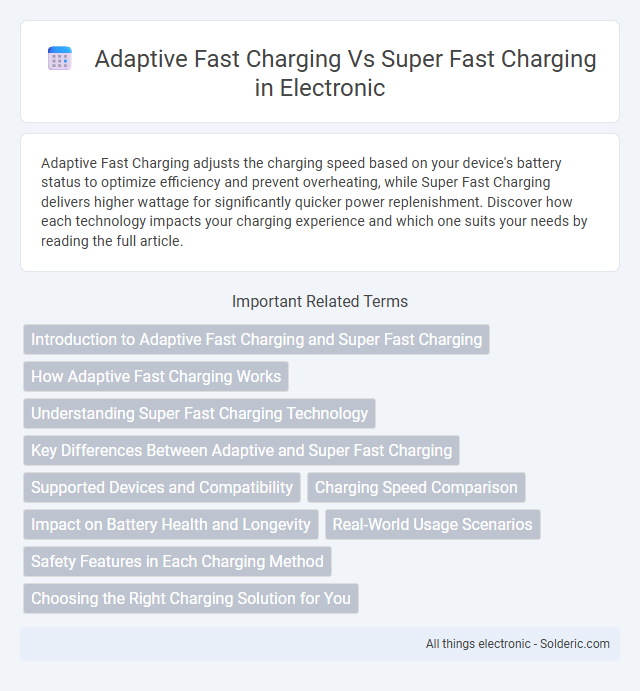 Adaptive Fast Charging Vs Super Fast Charging in Electronic

Adaptive Fast Charging adjusts the charging speed based on your device's battery status to optimize efficiency and prevent overheating, while Super Fast Charging delivers higher wattage for significantly quicker power replenishment. Discover how each technology impacts your charging experience and which one suits your needs by reading the full article.

Important Related Terms

Introduction to Adaptive Fast Charging and Super Fast Charging

How Adaptive Fast Charging Works

Understanding Super Fast Charging Technology

Key Differences Between Adaptive and Super Fast Charging

Supported Devices and Compatibility

Charging Speed Comparison

Impact on Battery Health and Longevity

Real-World Usage Scenarios

Safety Features in Each Charging Method

Choosing the Right Charging Solution for You

All things electronic - Solderic.com