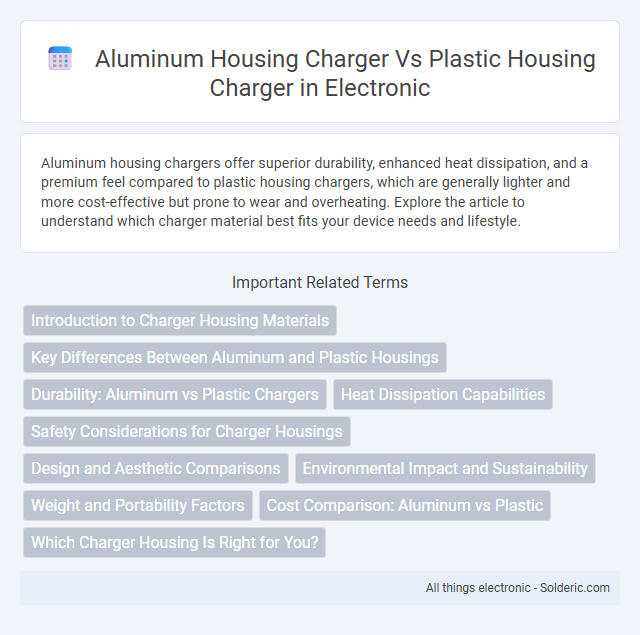 Aluminum Housing Charger Vs Plastic Housing Charger in Electronic

Aluminum housing chargers offer superior durability, enhanced heat dissipation, and a premium feel compared to plastic housing chargers, which are generally lighter and more cost-effective but prone to wear and overheating. Explore the article to understand which charger material best fits your device needs and lifestyle.

Important Related Terms

Introduction to Charger Housing Materials

Key Differences Between Aluminum and Plastic Housings

Durability: Aluminum vs Plastic Chargers

Heat Dissipation Capabilities

Safety Considerations for Charger Housings

Design and Aesthetic Comparisons

Environmental Impact and Sustainability

Weight and Portability Factors

Cost Comparison: Aluminum vs Plastic

Which Charger Housing Is Right for You?

All things electronic - Solderic.com