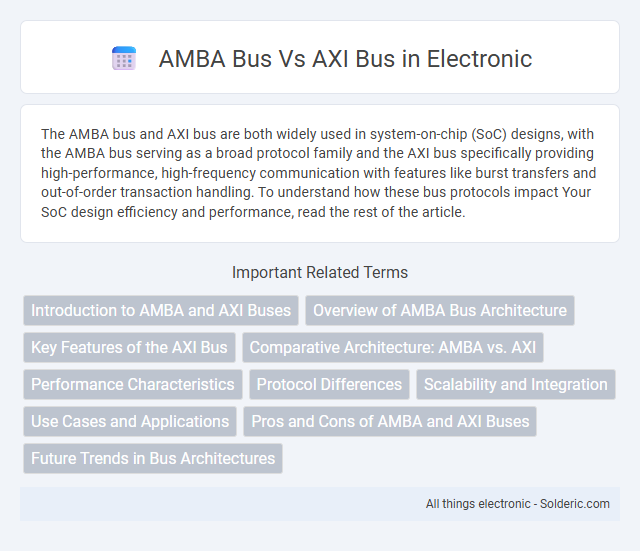 AMBA Bus Vs AXI Bus in Electronic

The AMBA bus and AXI bus are both widely used in system-on-chip (SoC) designs, with the AMBA bus serving as a broad protocol family and the AXI bus specifically providing high-performance, high-frequency communication with features like burst transfers and out-of-order transaction handling. To understand how these bus protocols impact Your SoC design efficiency and performance, read the rest of the article.

Important Related Terms

Introduction to AMBA and AXI Buses

Overview of AMBA Bus Architecture

Key Features of the AXI Bus

Comparative Architecture: AMBA vs. AXI

Performance Characteristics

Protocol Differences

Scalability and Integration

Use Cases and Applications

Pros and Cons of AMBA and AXI Buses

Future Trends in Bus Architectures

All things electronic - Solderic.com