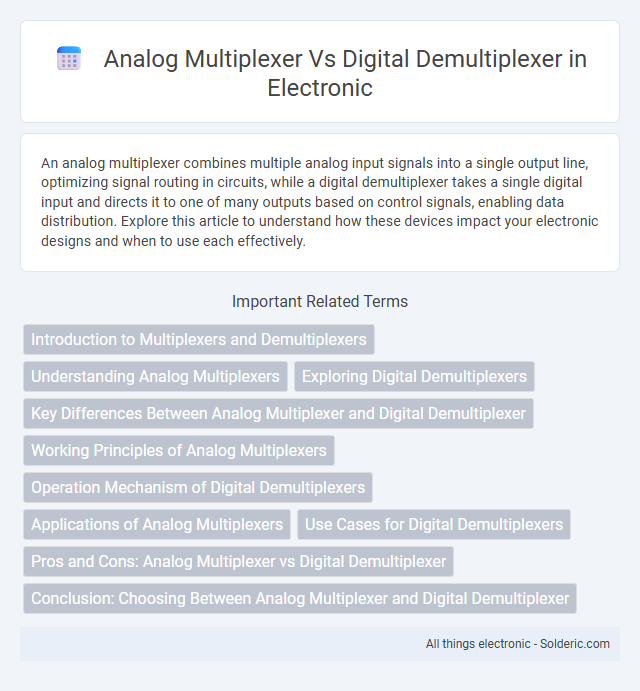 Analog Multiplexer Vs Digital Demultiplexer in Electronic

An analog multiplexer combines multiple analog input signals into a single output line, optimizing signal routing in circuits, while a digital demultiplexer takes a single digital input and directs it to one of many outputs based on control signals, enabling data distribution. Explore this article to understand how these devices impact your electronic designs and when to use each effectively.

Important Related Terms

Introduction to Multiplexers and Demultiplexers

Understanding Analog Multiplexers

Exploring Digital Demultiplexers

Key Differences Between Analog Multiplexer and Digital Demultiplexer

Working Principles of Analog Multiplexers

Operation Mechanism of Digital Demultiplexers

Applications of Analog Multiplexers

Use Cases for Digital Demultiplexers

Pros and Cons: Analog Multiplexer vs Digital Demultiplexer

Conclusion: Choosing Between Analog Multiplexer and Digital Demultiplexer

All things electronic - Solderic.com