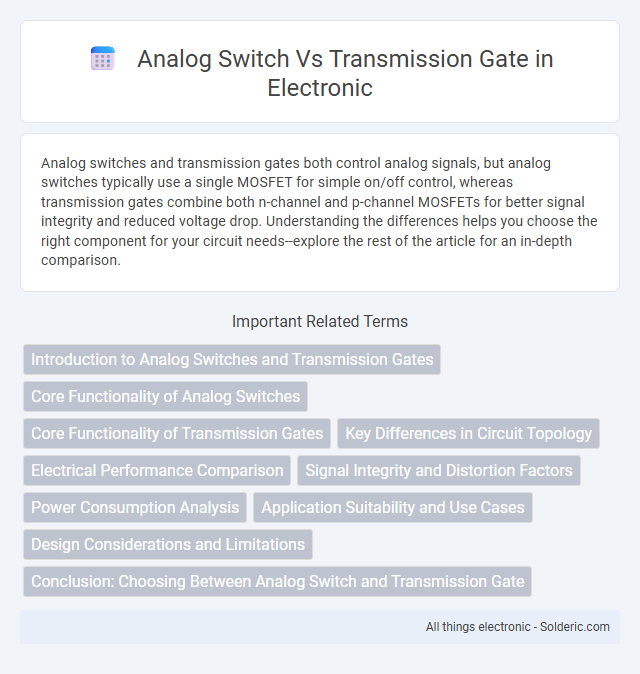 Analog Switch Vs Transmission Gate in Electronic

Analog switches and transmission gates both control analog signals, but analog switches typically use a single MOSFET for simple on/off control, whereas transmission gates combine both n-channel and p-channel MOSFETs for better signal integrity and reduced voltage drop. Understanding the differences helps you choose the right component for your circuit needs--explore the rest of the article for an in-depth comparison.

Important Related Terms

Introduction to Analog Switches and Transmission Gates

Core Functionality of Analog Switches

Core Functionality of Transmission Gates

Key Differences in Circuit Topology

Electrical Performance Comparison

Signal Integrity and Distortion Factors

Power Consumption Analysis

Application Suitability and Use Cases

Design Considerations and Limitations

Conclusion: Choosing Between Analog Switch and Transmission Gate

All things electronic - Solderic.com