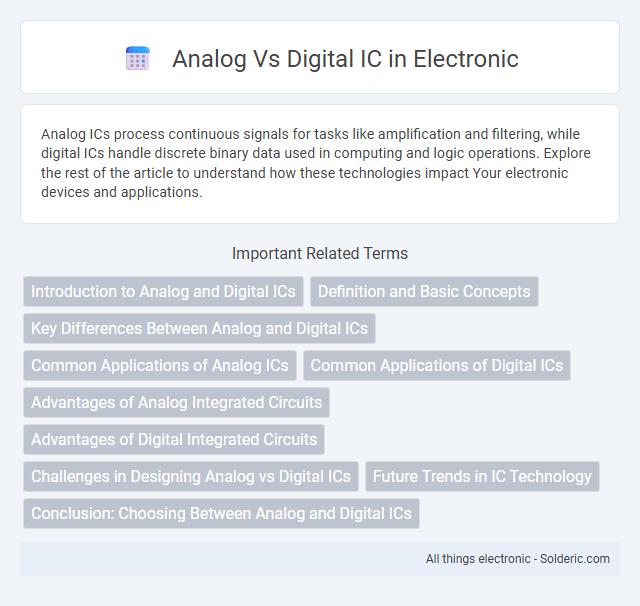 Analog Vs Digital IC in Electronic

Analog ICs process continuous signals for tasks like amplification and filtering, while digital ICs handle discrete binary data used in computing and logic operations. Explore the rest of the article to understand how these technologies impact Your electronic devices and applications.

Important Related Terms

Introduction to Analog and Digital ICs

Definition and Basic Concepts

Key Differences Between Analog and Digital ICs

Common Applications of Analog ICs

Common Applications of Digital ICs

Advantages of Analog Integrated Circuits

Advantages of Digital Integrated Circuits

Challenges in Designing Analog vs Digital ICs

Future Trends in IC Technology

Conclusion: Choosing Between Analog and Digital ICs

All things electronic - Solderic.com