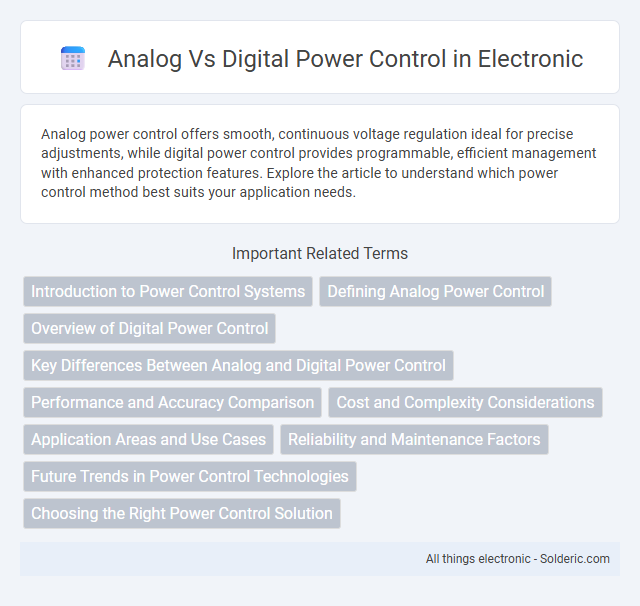 Analog Vs Digital Power Control in Electronic

Analog power control offers smooth, continuous voltage regulation ideal for precise adjustments, while digital power control provides programmable, efficient management with enhanced protection features. Explore the article to understand which power control method best suits your application needs.

Important Related Terms

Introduction to Power Control Systems

Defining Analog Power Control

Overview of Digital Power Control

Key Differences Between Analog and Digital Power Control

Performance and Accuracy Comparison

Cost and Complexity Considerations

Application Areas and Use Cases

Reliability and Maintenance Factors

Future Trends in Power Control Technologies

Choosing the Right Power Control Solution

All things electronic - Solderic.com