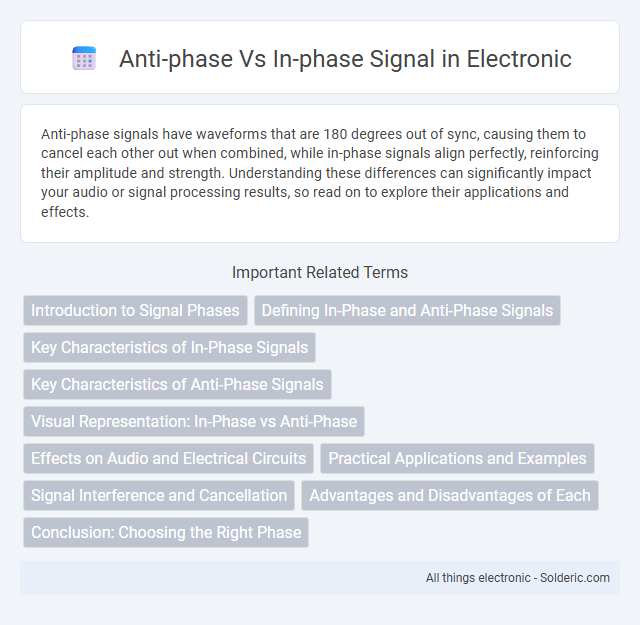 Anti-phase Vs In-phase Signal in Electronic

Anti-phase signals have waveforms that are 180 degrees out of sync, causing them to cancel each other out when combined, while in-phase signals align perfectly, reinforcing their amplitude and strength. Understanding these differences can significantly impact your audio or signal processing results, so read on to explore their applications and effects.

Important Related Terms

Introduction to Signal Phases

Defining In-Phase and Anti-Phase Signals

Key Characteristics of In-Phase Signals

Key Characteristics of Anti-Phase Signals

Visual Representation: In-Phase vs Anti-Phase

Effects on Audio and Electrical Circuits

Practical Applications and Examples

Signal Interference and Cancellation

Advantages and Disadvantages of Each

Conclusion: Choosing the Right Phase

All things electronic - Solderic.com