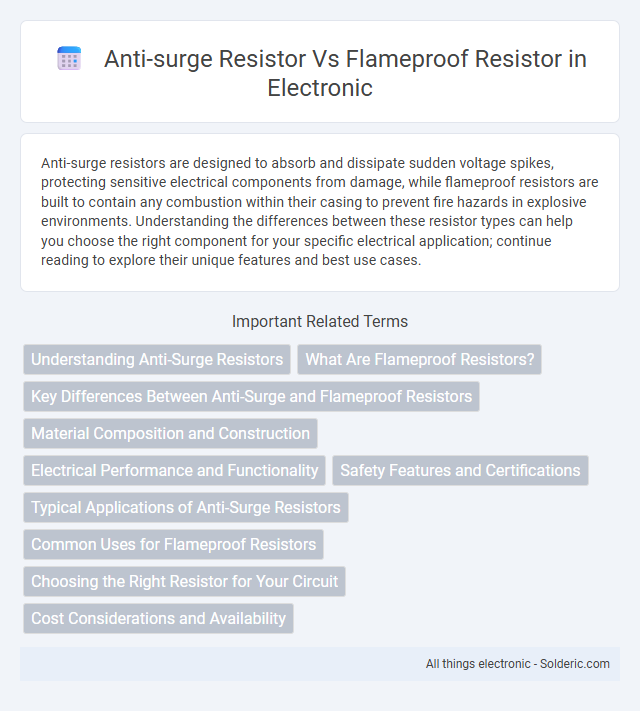 Anti-surge Resistor Vs Flameproof Resistor in Electronic

Anti-surge resistors are designed to absorb and dissipate sudden voltage spikes, protecting sensitive electrical components from damage, while flameproof resistors are built to contain any combustion within their casing to prevent fire hazards in explosive environments. Understanding the differences between these resistor types can help you choose the right component for your specific electrical application; continue reading to explore their unique features and best use cases.

Important Related Terms

Understanding Anti-Surge Resistors

What Are Flameproof Resistors?

Key Differences Between Anti-Surge and Flameproof Resistors

Material Composition and Construction

Electrical Performance and Functionality

Safety Features and Certifications

Typical Applications of Anti-Surge Resistors

Common Uses for Flameproof Resistors

Choosing the Right Resistor for Your Circuit

Cost Considerations and Availability

All things electronic - Solderic.com