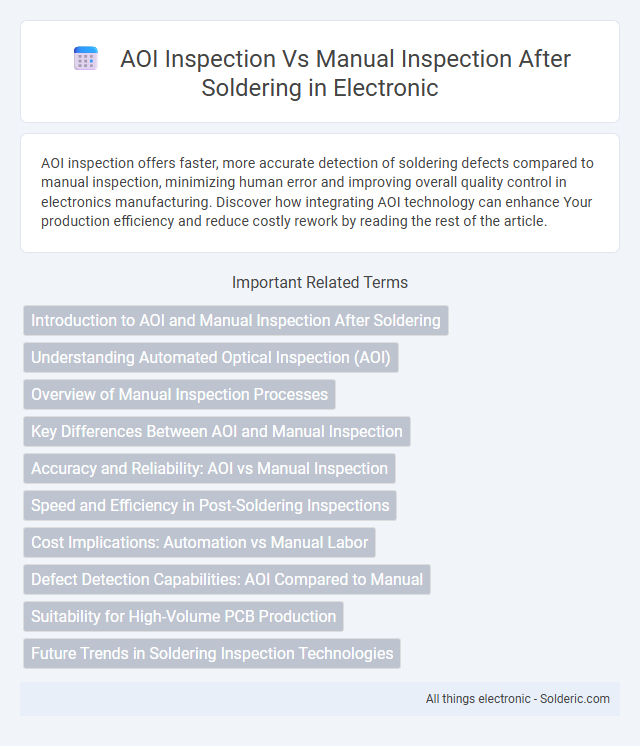 AOI Inspection Vs Manual Inspection After Soldering in Electronic

AOI inspection offers faster, more accurate detection of soldering defects compared to manual inspection, minimizing human error and improving overall quality control in electronics manufacturing. Discover how integrating AOI technology can enhance Your production efficiency and reduce costly rework by reading the rest of the article.

Important Related Terms

Introduction to AOI and Manual Inspection After Soldering

Understanding Automated Optical Inspection (AOI)

Overview of Manual Inspection Processes

Key Differences Between AOI and Manual Inspection

Accuracy and Reliability: AOI vs Manual Inspection

Speed and Efficiency in Post-Soldering Inspections

Cost Implications: Automation vs Manual Labor

Defect Detection Capabilities: AOI Compared to Manual

Suitability for High-Volume PCB Production

Future Trends in Soldering Inspection Technologies

All things electronic - Solderic.com