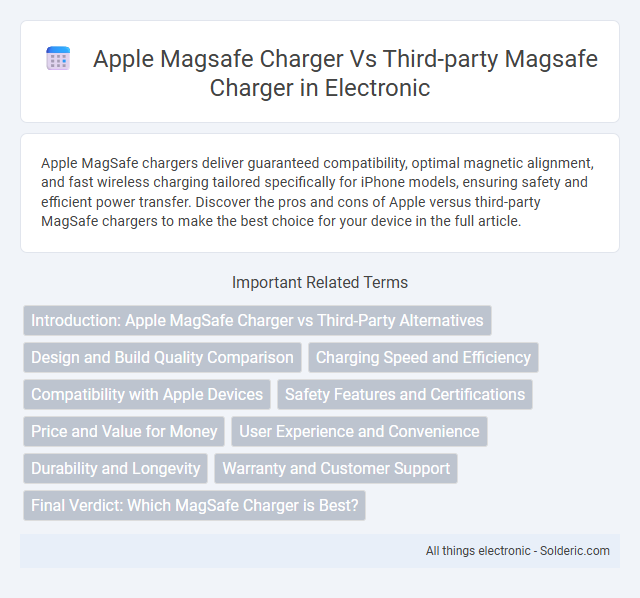 Apple Magsafe Charger Vs Third-party Magsafe Charger in Electronic

Apple MagSafe chargers deliver guaranteed compatibility, optimal magnetic alignment, and fast wireless charging tailored specifically for iPhone models, ensuring safety and efficient power transfer. Discover the pros and cons of Apple versus third-party MagSafe chargers to make the best choice for your device in the full article.

Important Related Terms

Introduction: Apple MagSafe Charger vs Third-Party Alternatives

Design and Build Quality Comparison

Charging Speed and Efficiency

Compatibility with Apple Devices

Safety Features and Certifications

Price and Value for Money

User Experience and Convenience

Durability and Longevity

Warranty and Customer Support

Final Verdict: Which MagSafe Charger is Best?

All things electronic - Solderic.com