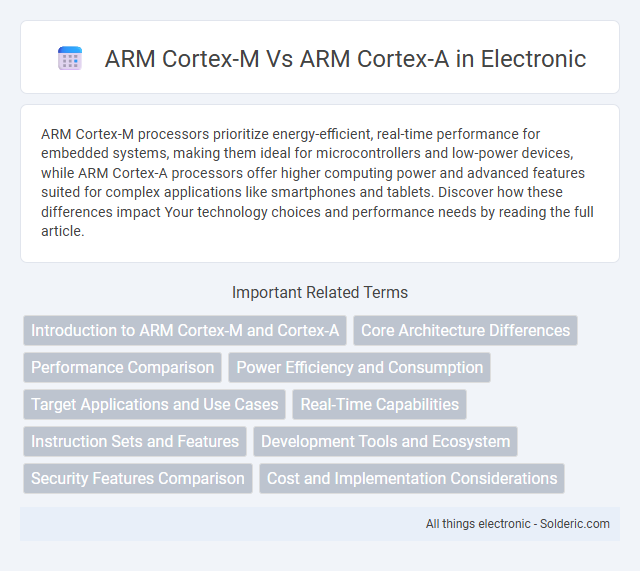 ARM Cortex-M Vs ARM Cortex-A in Electronic

ARM Cortex-M processors prioritize energy-efficient, real-time performance for embedded systems, making them ideal for microcontrollers and low-power devices, while ARM Cortex-A processors offer higher computing power and advanced features suited for complex applications like smartphones and tablets. Discover how these differences impact Your technology choices and performance needs by reading the full article.

Important Related Terms

Introduction to ARM Cortex-M and Cortex-A

Core Architecture Differences

Performance Comparison

Power Efficiency and Consumption

Target Applications and Use Cases

Real-Time Capabilities

Instruction Sets and Features

Development Tools and Ecosystem

Security Features Comparison

Cost and Implementation Considerations

All things electronic - Solderic.com