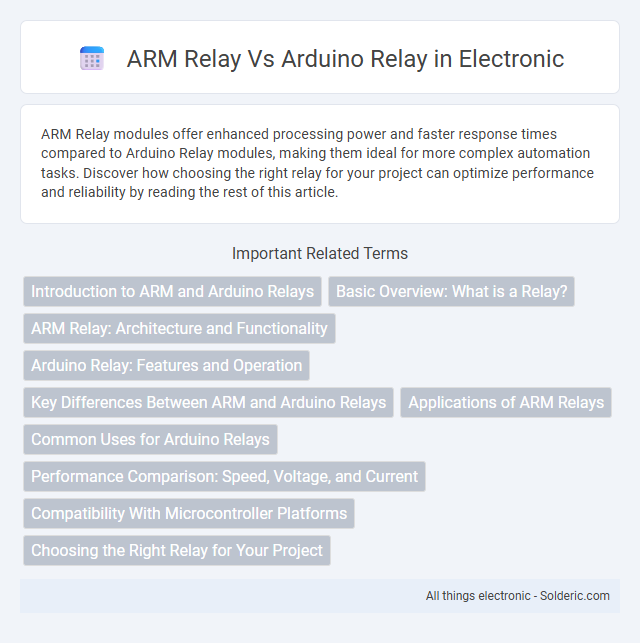 ARM Relay Vs Arduino Relay in Electronic

ARM Relay modules offer enhanced processing power and faster response times compared to Arduino Relay modules, making them ideal for more complex automation tasks. Discover how choosing the right relay for your project can optimize performance and reliability by reading the rest of this article.

Important Related Terms

Introduction to ARM and Arduino Relays

Basic Overview: What is a Relay?

ARM Relay: Architecture and Functionality

Arduino Relay: Features and Operation

Key Differences Between ARM and Arduino Relays

Applications of ARM Relays

Common Uses for Arduino Relays

Performance Comparison: Speed, Voltage, and Current

Compatibility With Microcontroller Platforms

Choosing the Right Relay for Your Project

All things electronic - Solderic.com