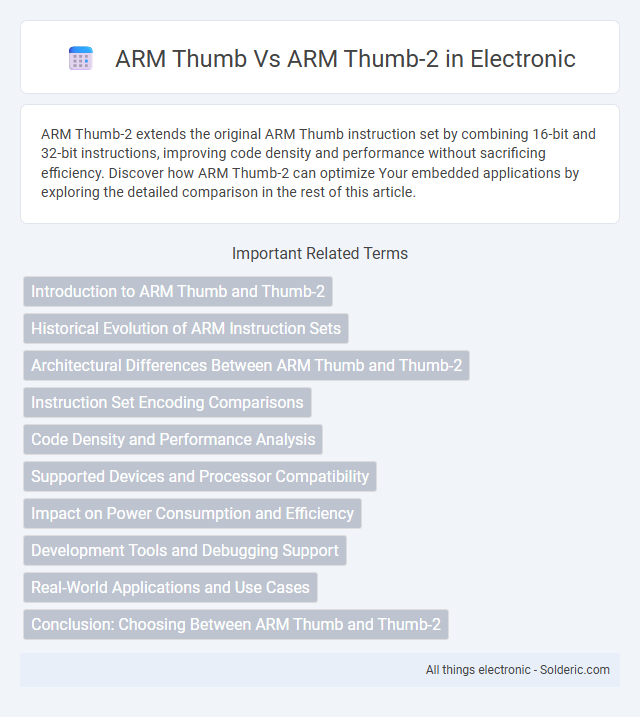 ARM Thumb Vs ARM Thumb-2 in Electronic

ARM Thumb-2 extends the original ARM Thumb instruction set by combining 16-bit and 32-bit instructions, improving code density and performance without sacrificing efficiency. Discover how ARM Thumb-2 can optimize Your embedded applications by exploring the detailed comparison in the rest of this article.

Important Related Terms

Introduction to ARM Thumb and Thumb-2

Historical Evolution of ARM Instruction Sets

Architectural Differences Between ARM Thumb and Thumb-2

Instruction Set Encoding Comparisons

Code Density and Performance Analysis

Supported Devices and Processor Compatibility

Impact on Power Consumption and Efficiency

Development Tools and Debugging Support

Real-World Applications and Use Cases

Conclusion: Choosing Between ARM Thumb and Thumb-2

All things electronic - Solderic.com