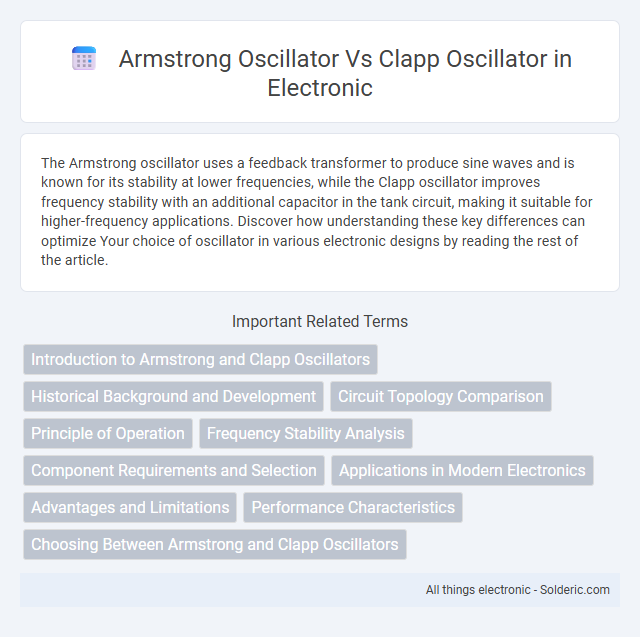 Armstrong Oscillator Vs Clapp Oscillator in Electronic

The Armstrong oscillator uses a feedback transformer to produce sine waves and is known for its stability at lower frequencies, while the Clapp oscillator improves frequency stability with an additional capacitor in the tank circuit, making it suitable for higher-frequency applications. Discover how understanding these key differences can optimize Your choice of oscillator in various electronic designs by reading the rest of the article.

Important Related Terms

Introduction to Armstrong and Clapp Oscillators

Historical Background and Development

Circuit Topology Comparison

Principle of Operation

Frequency Stability Analysis

Component Requirements and Selection

Applications in Modern Electronics

Advantages and Limitations

Performance Characteristics

Choosing Between Armstrong and Clapp Oscillators

All things electronic - Solderic.com