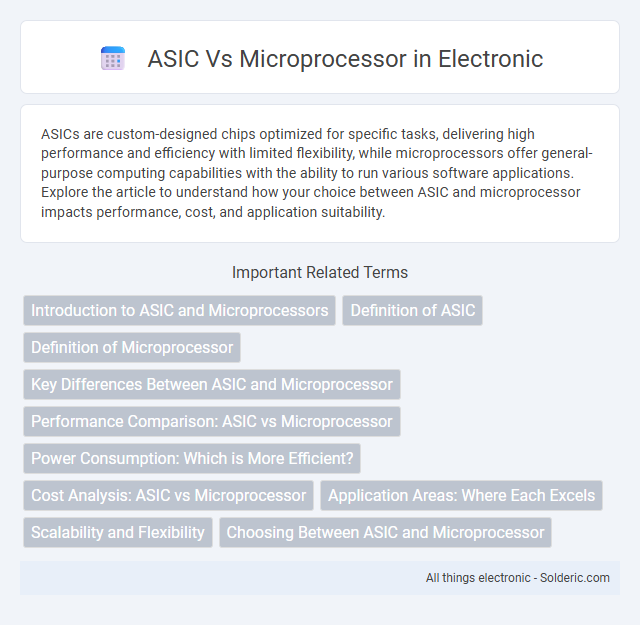 ASIC Vs Microprocessor in Electronic

ASICs are custom-designed chips optimized for specific tasks, delivering high performance and efficiency with limited flexibility, while microprocessors offer general-purpose computing capabilities with the ability to run various software applications. Explore the article to understand how your choice between ASIC and microprocessor impacts performance, cost, and application suitability.

Important Related Terms

Introduction to ASIC and Microprocessors
Definition of ASIC
Definition of Microprocessor
Key Differences Between ASIC and Microprocessor
Performance Comparison: ASIC vs Microprocessor
Power Consumption: Which is More Efficient?
Cost Analysis: ASIC vs Microprocessor
Application Areas: Where Each Excels
Scalability and Flexibility
Choosing Between ASIC and Microprocessor

All things electronic - Solderic.com