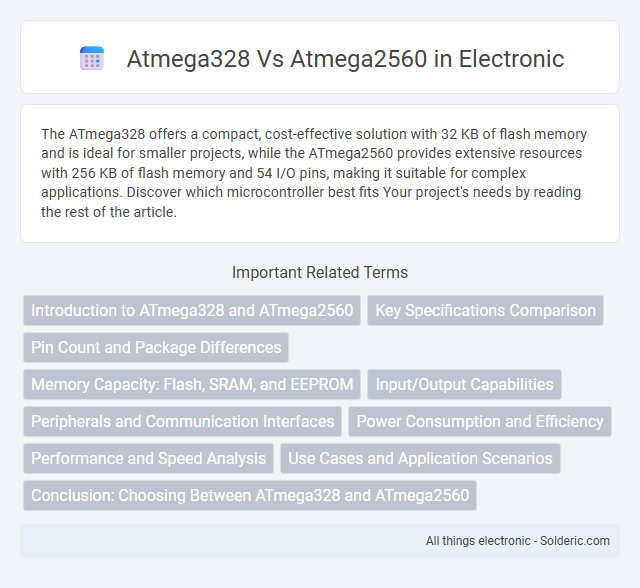 Atmega328 Vs Atmega2560 in Electronic

The ATmega328 offers a compact, cost-effective solution with 32 KB of flash memory and is ideal for smaller projects, while the ATmega2560 provides extensive resources with 256 KB of flash memory and 54 I/O pins, making it suitable for complex applications. Discover which microcontroller best fits Your project's needs by reading the rest of the article.

Important Related Terms

Introduction to ATmega328 and ATmega2560

Key Specifications Comparison

Pin Count and Package Differences

Memory Capacity: Flash, SRAM, and EEPROM

Input/Output Capabilities

Peripherals and Communication Interfaces

Power Consumption and Efficiency

Performance and Speed Analysis

Use Cases and Application Scenarios

Conclusion: Choosing Between ATmega328 and ATmega2560

All things electronic - Solderic.com