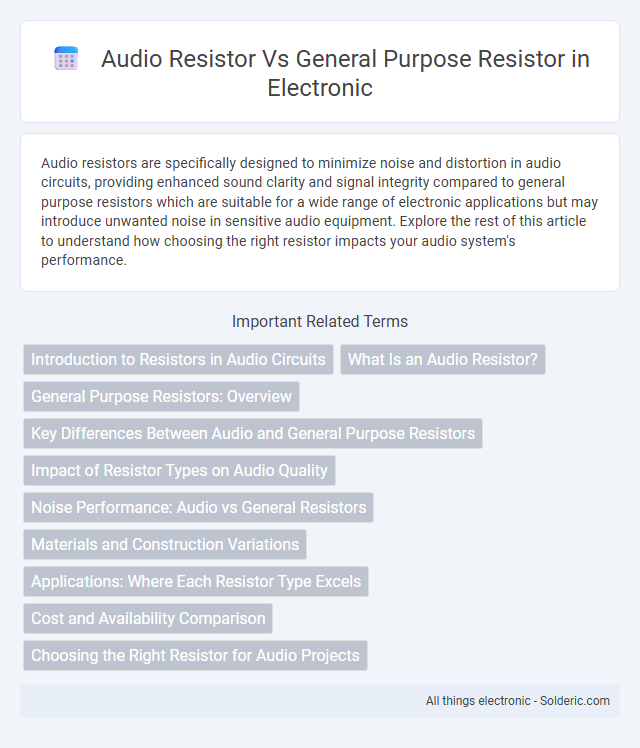 Audio Resistor Vs General Purpose Resistor in Electronic

Audio resistors are specifically designed to minimize noise and distortion in audio circuits, providing enhanced sound clarity and signal integrity compared to general purpose resistors which are suitable for a wide range of electronic applications but may introduce unwanted noise in sensitive audio equipment. Explore the rest of this article to understand how choosing the right resistor impacts your audio system's performance.

Important Related Terms

Introduction to Resistors in Audio Circuits

What Is an Audio Resistor?

General Purpose Resistors: Overview

Key Differences Between Audio and General Purpose Resistors

Impact of Resistor Types on Audio Quality

Noise Performance: Audio vs General Resistors

Materials and Construction Variations

Applications: Where Each Resistor Type Excels

Cost and Availability Comparison

Choosing the Right Resistor for Audio Projects

All things electronic - Solderic.com