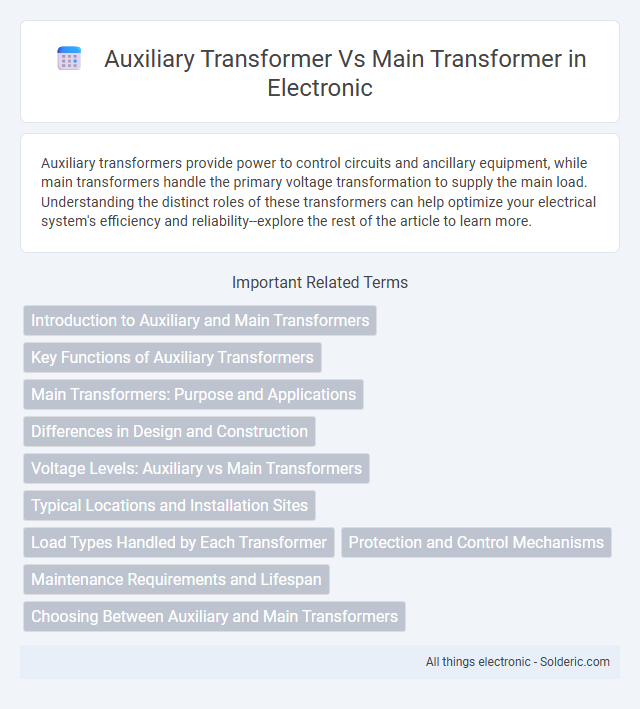 Auxiliary Transformer Vs Main Transformer in Electronic

Auxiliary transformers provide power to control circuits and ancillary equipment, while main transformers handle the primary voltage transformation to supply the main load. Understanding the distinct roles of these transformers can help optimize your electrical system's efficiency and reliability--explore the rest of the article to learn more.

Important Related Terms

Introduction to Auxiliary and Main Transformers

Key Functions of Auxiliary Transformers

Main Transformers: Purpose and Applications

Differences in Design and Construction

Voltage Levels: Auxiliary vs Main Transformers

Typical Locations and Installation Sites

Load Types Handled by Each Transformer

Protection and Control Mechanisms

Maintenance Requirements and Lifespan

Choosing Between Auxiliary and Main Transformers

All things electronic - Solderic.com