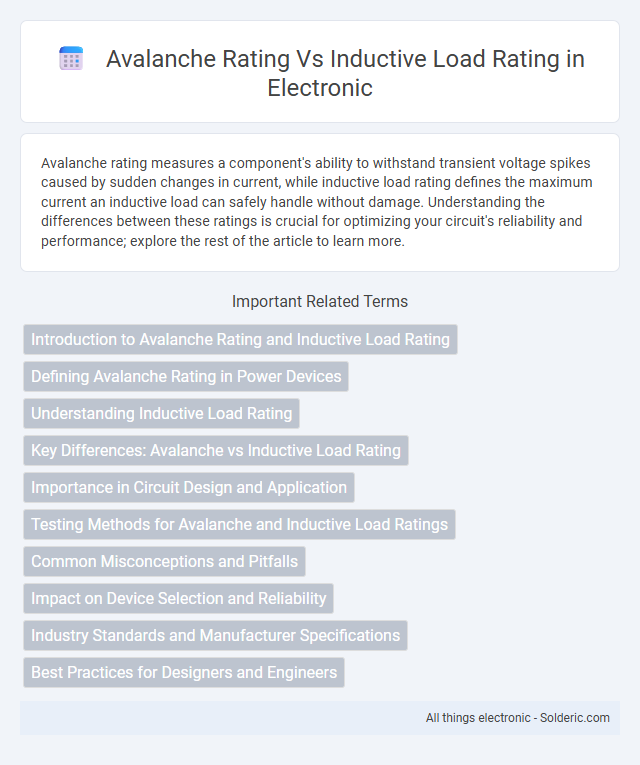 Avalanche Rating Vs Inductive Load Rating in Electronic

Avalanche rating measures a component's ability to withstand transient voltage spikes caused by sudden changes in current, while inductive load rating defines the maximum current an inductive load can safely handle without damage. Understanding the differences between these ratings is crucial for optimizing your circuit's reliability and performance; explore the rest of the article to learn more.

Important Related Terms

Introduction to Avalanche Rating and Inductive Load Rating

Defining Avalanche Rating in Power Devices

Understanding Inductive Load Rating

Key Differences: Avalanche vs Inductive Load Rating

Importance in Circuit Design and Application

Testing Methods for Avalanche and Inductive Load Ratings

Common Misconceptions and Pitfalls

Impact on Device Selection and Reliability

Industry Standards and Manufacturer Specifications

Best Practices for Designers and Engineers

All things electronic - Solderic.com