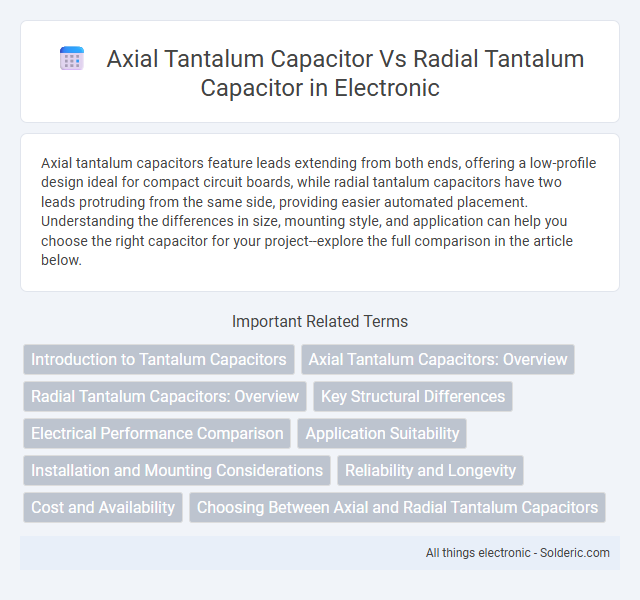 Axial Tantalum Capacitor Vs Radial Tantalum Capacitor in Electronic

Axial tantalum capacitors feature leads extending from both ends, offering a low-profile design ideal for compact circuit boards, while radial tantalum capacitors have two leads protruding from the same side, providing easier automated placement. Understanding the differences in size, mounting style, and application can help you choose the right capacitor for your project--explore the full comparison in the article below.

Important Related Terms

Introduction to Tantalum Capacitors

Axial Tantalum Capacitors: Overview

Radial Tantalum Capacitors: Overview

Key Structural Differences

Electrical Performance Comparison

Application Suitability

Installation and Mounting Considerations

Reliability and Longevity

Cost and Availability

Choosing Between Axial and Radial Tantalum Capacitors

All things electronic - Solderic.com