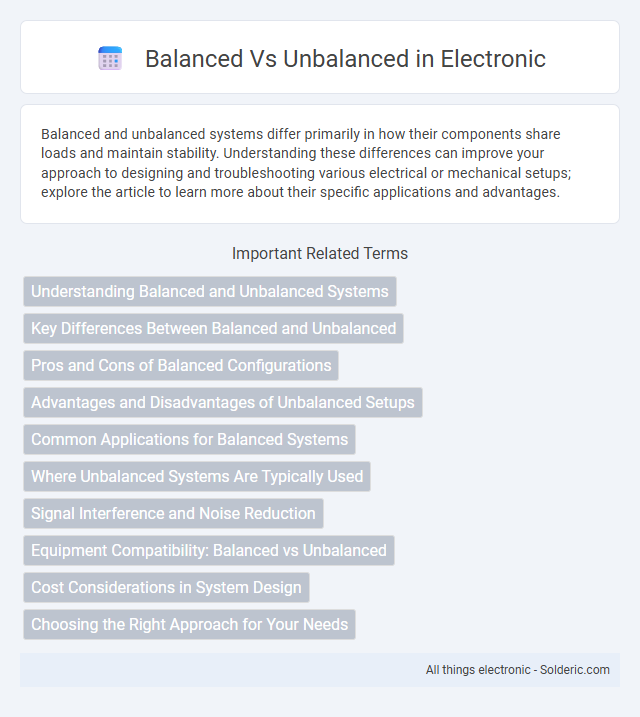 Balanced Vs Unbalanced in Electronic

Balanced and unbalanced systems differ primarily in how their components share loads and maintain stability. Understanding these differences can improve your approach to designing and troubleshooting various electrical or mechanical setups; explore the article to learn more about their specific applications and advantages.

Important Related Terms

Understanding Balanced and Unbalanced Systems

Key Differences Between Balanced and Unbalanced

Pros and Cons of Balanced Configurations

Advantages and Disadvantages of Unbalanced Setups

Common Applications for Balanced Systems

Where Unbalanced Systems Are Typically Used

Signal Interference and Noise Reduction

Equipment Compatibility: Balanced vs Unbalanced

Cost Considerations in System Design

Choosing the Right Approach for Your Needs

All things electronic - Solderic.com