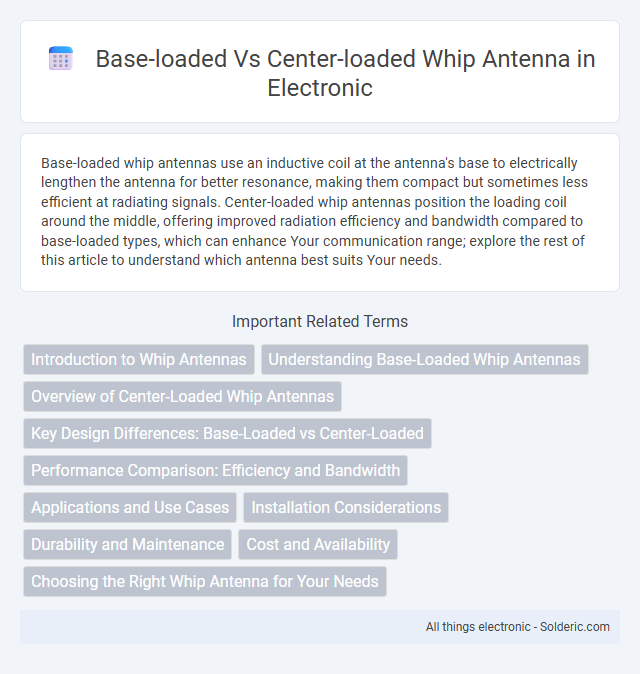 Base-loaded Vs Center-loaded Whip Antenna in Electronic

Base-loaded whip antennas use an inductive coil at the antenna's base to electrically lengthen the antenna for better resonance, making them compact but sometimes less efficient at radiating signals. Center-loaded whip antennas position the loading coil around the middle, offering improved radiation efficiency and bandwidth compared to base-loaded types, which can enhance Your communication range; explore the rest of this article to understand which antenna best suits Your needs.

Important Related Terms

Introduction to Whip Antennas

Understanding Base-Loaded Whip Antennas

Overview of Center-Loaded Whip Antennas

Key Design Differences: Base-Loaded vs Center-Loaded

Performance Comparison: Efficiency and Bandwidth

Applications and Use Cases

Installation Considerations

Durability and Maintenance

Cost and Availability

Choosing the Right Whip Antenna for Your Needs

All things electronic - Solderic.com