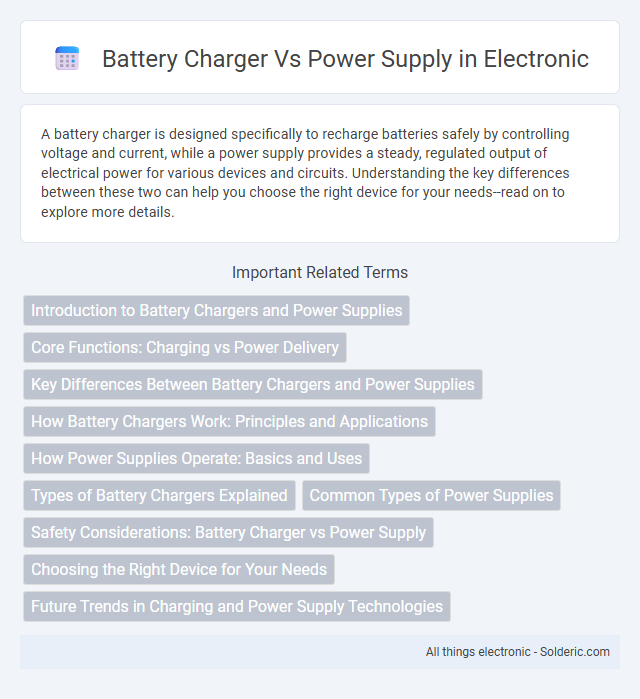 Battery Charger Vs Power Supply in Electronic

A battery charger is designed specifically to recharge batteries safely by controlling voltage and current, while a power supply provides a steady, regulated output of electrical power for various devices and circuits. Understanding the key differences between these two can help you choose the right device for your needs--read on to explore more details.

Important Related Terms

Introduction to Battery Chargers and Power Supplies

Core Functions: Charging vs Power Delivery

Key Differences Between Battery Chargers and Power Supplies

How Battery Chargers Work: Principles and Applications

How Power Supplies Operate: Basics and Uses

Types of Battery Chargers Explained

Common Types of Power Supplies

Safety Considerations: Battery Charger vs Power Supply

Choosing the Right Device for Your Needs

Future Trends in Charging and Power Supply Technologies

All things electronic - Solderic.com