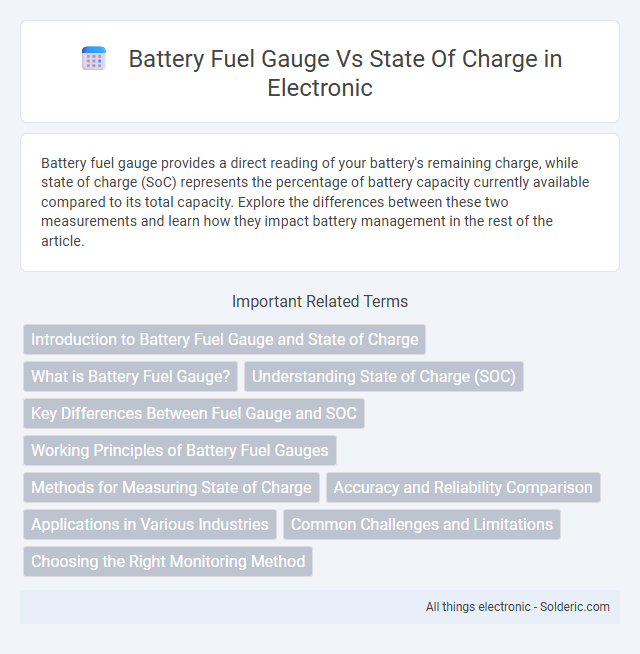 Battery Fuel Gauge Vs State Of Charge in Electronic

Battery fuel gauge provides a direct reading of your battery's remaining charge, while state of charge (SoC) represents the percentage of battery capacity currently available compared to its total capacity. Explore the differences between these two measurements and learn how they impact battery management in the rest of the article.

Important Related Terms

Introduction to Battery Fuel Gauge and State of Charge

What is Battery Fuel Gauge?

Understanding State of Charge (SOC)

Key Differences Between Fuel Gauge and SOC

Working Principles of Battery Fuel Gauges

Methods for Measuring State of Charge

Accuracy and Reliability Comparison

Applications in Various Industries

Common Challenges and Limitations

Choosing the Right Monitoring Method

All things electronic - Solderic.com