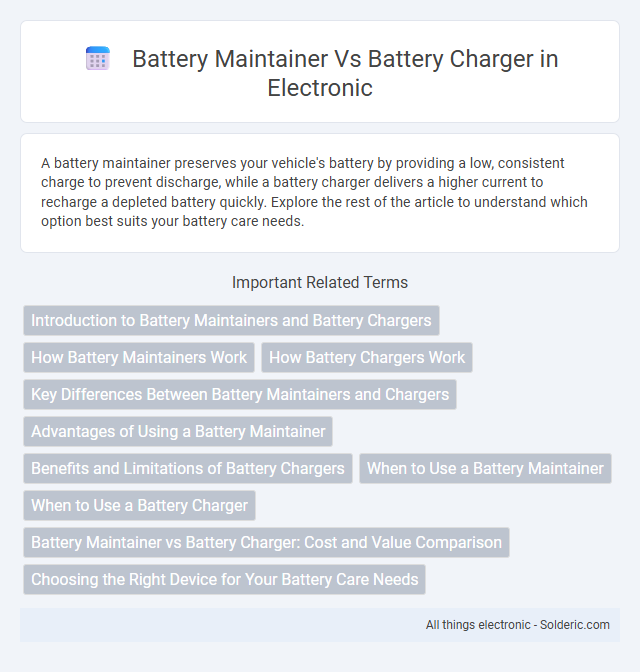 Battery Maintainer Vs Battery Charger in Electronic

A battery maintainer preserves your vehicle's battery by providing a low, consistent charge to prevent discharge, while a battery charger delivers a higher current to recharge a depleted battery quickly. Explore the rest of the article to understand which option best suits your battery care needs.

Important Related Terms

Introduction to Battery Maintainers and Battery Chargers

How Battery Maintainers Work

How Battery Chargers Work

Key Differences Between Battery Maintainers and Chargers

Advantages of Using a Battery Maintainer

Benefits and Limitations of Battery Chargers

When to Use a Battery Maintainer

When to Use a Battery Charger

Battery Maintainer vs Battery Charger: Cost and Value Comparison

Choosing the Right Device for Your Battery Care Needs

All things electronic - Solderic.com