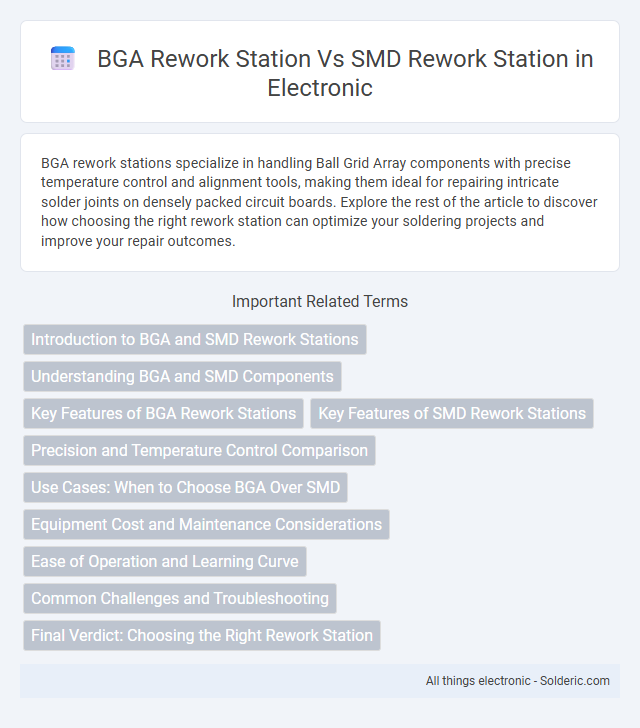 BGA Rework Station Vs SMD Rework Station in Electronic

BGA rework stations specialize in handling Ball Grid Array components with precise temperature control and alignment tools, making them ideal for repairing intricate solder joints on densely packed circuit boards. Explore the rest of the article to discover how choosing the right rework station can optimize your soldering projects and improve your repair outcomes.

Important Related Terms

Introduction to BGA and SMD Rework Stations

Understanding BGA and SMD Components

Key Features of BGA Rework Stations

Key Features of SMD Rework Stations

Precision and Temperature Control Comparison

Use Cases: When to Choose BGA Over SMD

Equipment Cost and Maintenance Considerations

Ease of Operation and Learning Curve

Common Challenges and Troubleshooting

Final Verdict: Choosing the Right Rework Station

All things electronic - Solderic.com