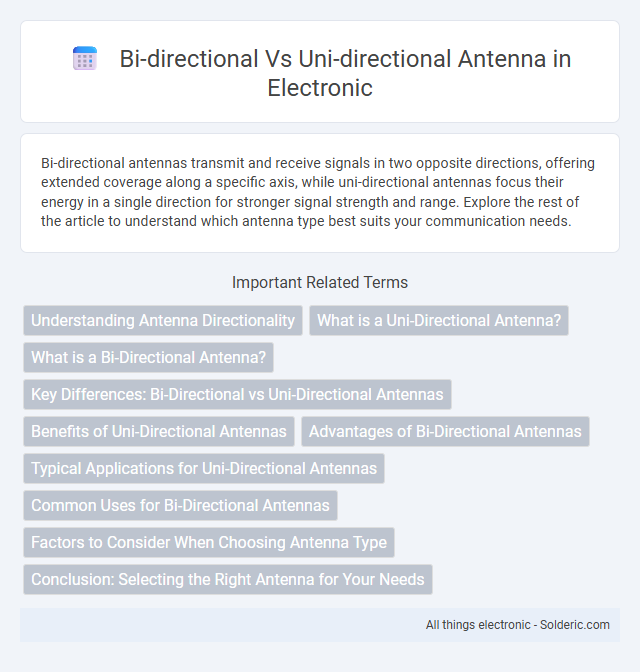 Bi-directional Vs Uni-directional Antenna in Electronic

Bi-directional antennas transmit and receive signals in two opposite directions, offering extended coverage along a specific axis, while uni-directional antennas focus their energy in a single direction for stronger signal strength and range. Explore the rest of the article to understand which antenna type best suits your communication needs.

Important Related Terms

Understanding Antenna Directionality

What is a Uni-Directional Antenna?

What is a Bi-Directional Antenna?

Key Differences: Bi-Directional vs Uni-Directional Antennas

Benefits of Uni-Directional Antennas

Advantages of Bi-Directional Antennas

Typical Applications for Uni-Directional Antennas

Common Uses for Bi-Directional Antennas

Factors to Consider When Choosing Antenna Type

Conclusion: Selecting the Right Antenna for Your Needs

All things electronic - Solderic.com