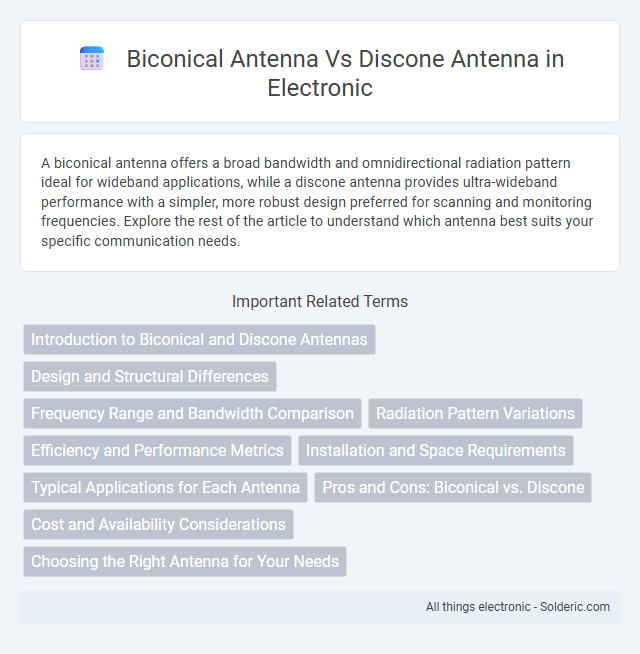 Biconical Antenna Vs Discone Antenna in Electronic

A biconical antenna offers a broad bandwidth and omnidirectional radiation pattern ideal for wideband applications, while a discone antenna provides ultra-wideband performance with a simpler, more robust design preferred for scanning and monitoring frequencies. Explore the rest of the article to understand which antenna best suits your specific communication needs.

Important Related Terms

Introduction to Biconical and Discone Antennas

Design and Structural Differences

Frequency Range and Bandwidth Comparison

Radiation Pattern Variations

Efficiency and Performance Metrics

Installation and Space Requirements

Typical Applications for Each Antenna

Pros and Cons: Biconical vs. Discone

Cost and Availability Considerations

Choosing the Right Antenna for Your Needs

All things electronic - Solderic.com