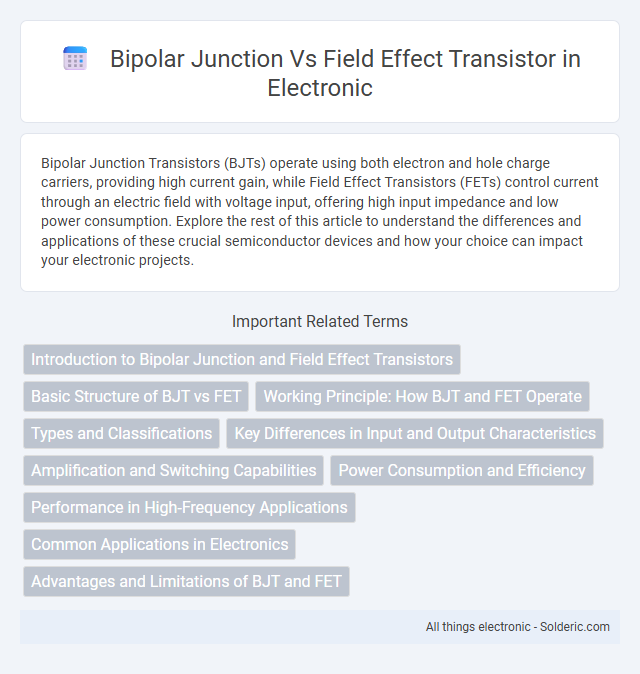 Bipolar Junction Vs Field Effect Transistor in Electronic

Bipolar Junction Transistors (BJTs) operate using both electron and hole charge carriers, providing high current gain, while Field Effect Transistors (FETs) control current through an electric field with voltage input, offering high input impedance and low power consumption. Explore the rest of this article to understand the differences and applications of these crucial semiconductor devices and how your choice can impact your electronic projects.

Important Related Terms

Introduction to Bipolar Junction and Field Effect Transistors

Basic Structure of BJT vs FET

Working Principle: How BJT and FET Operate

Types and Classifications

Key Differences in Input and Output Characteristics

Amplification and Switching Capabilities

Power Consumption and Efficiency

Performance in High-Frequency Applications

Common Applications in Electronics

Advantages and Limitations of BJT and FET

All things electronic - Solderic.com