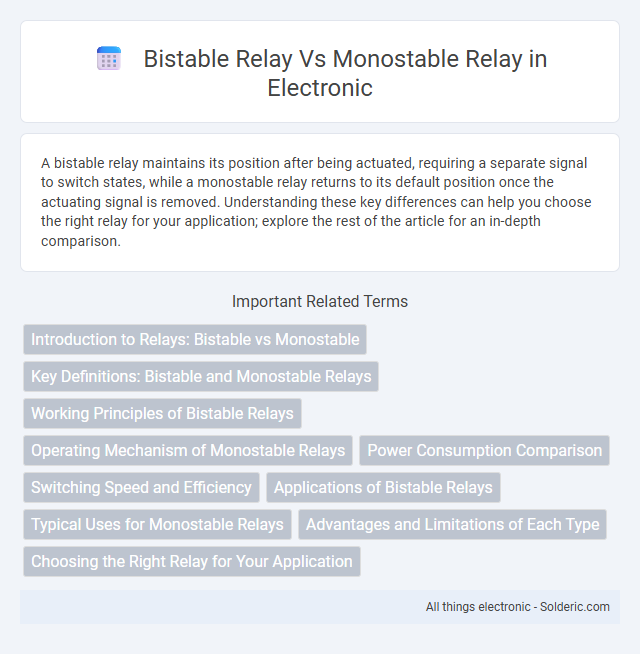 Bistable Relay Vs Monostable Relay in Electronic

A bistable relay maintains its position after being actuated, requiring a separate signal to switch states, while a monostable relay returns to its default position once the actuating signal is removed. Understanding these key differences can help you choose the right relay for your application; explore the rest of the article for an in-depth comparison.

Important Related Terms

Introduction to Relays: Bistable vs Monostable

Key Definitions: Bistable and Monostable Relays

Working Principles of Bistable Relays

Operating Mechanism of Monostable Relays

Power Consumption Comparison

Switching Speed and Efficiency

Applications of Bistable Relays

Typical Uses for Monostable Relays

Advantages and Limitations of Each Type

Choosing the Right Relay for Your Application

All things electronic - Solderic.com