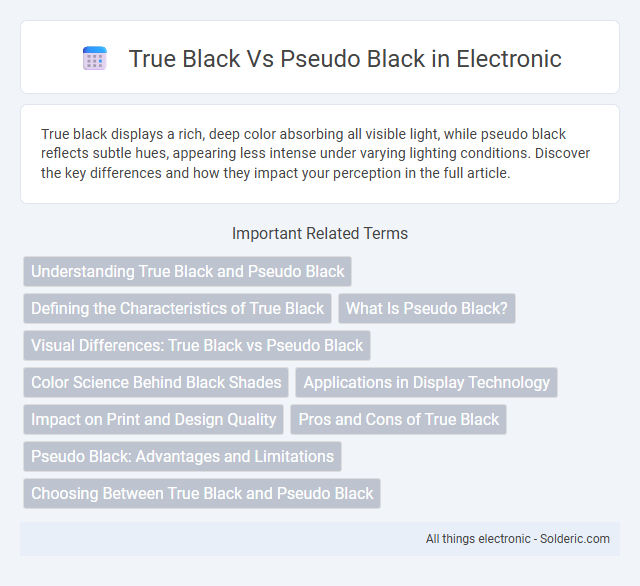 True Black Vs Pseudo Black in Electronic

True black displays a rich, deep color absorbing all visible light, while pseudo black reflects subtle hues, appearing less intense under varying lighting conditions. Discover the key differences and how they impact your perception in the full article.

Important Related Terms

Understanding True Black and Pseudo Black

Defining the Characteristics of True Black

What Is Pseudo Black?

Visual Differences: True Black vs Pseudo Black

Color Science Behind Black Shades

Applications in Display Technology

Impact on Print and Design Quality

Pros and Cons of True Black

Pseudo Black: Advantages and Limitations

Choosing Between True Black and Pseudo Black

All things electronic - Solderic.com