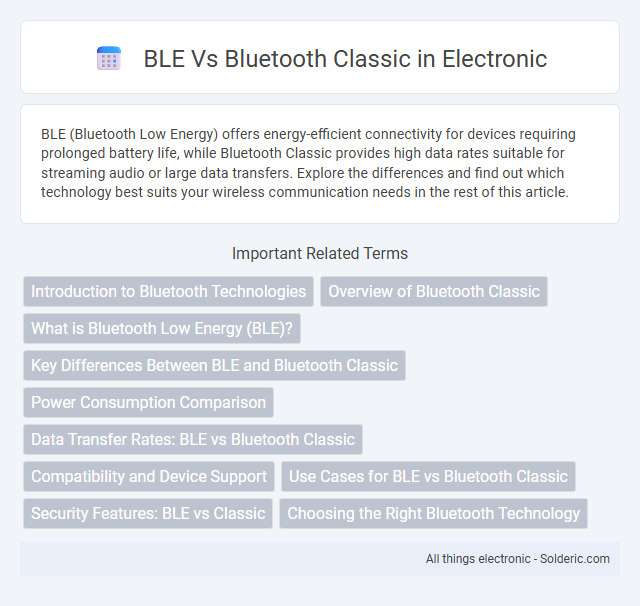 BLE Vs Bluetooth Classic in Electronic

BLE (Bluetooth Low Energy) offers energy-efficient connectivity for devices requiring prolonged battery life, while Bluetooth Classic provides high data rates suitable for streaming audio or large data transfers. Explore the differences and find out which technology best suits your wireless communication needs in the rest of this article.

Important Related Terms

Introduction to Bluetooth Technologies

Overview of Bluetooth Classic

What is Bluetooth Low Energy (BLE)?

Key Differences Between BLE and Bluetooth Classic

Power Consumption Comparison

Data Transfer Rates: BLE vs Bluetooth Classic

Compatibility and Device Support

Use Cases for BLE vs Bluetooth Classic

Security Features: BLE vs Classic

Choosing the Right Bluetooth Technology

All things electronic - Solderic.com